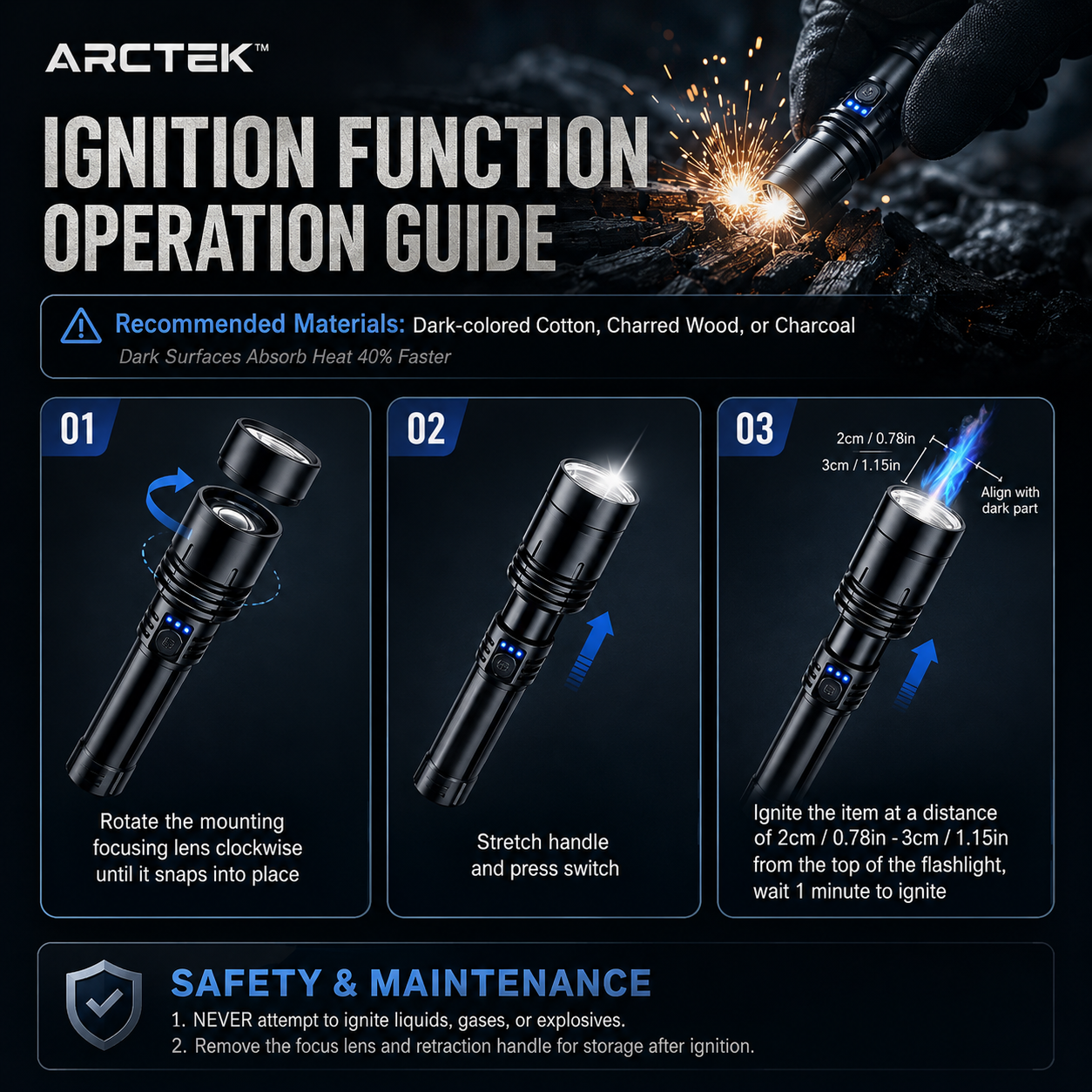 ARCTEK™

IGNITION FUNCTION OPERATION GUIDE

Recommended Materials: Dark-colored Cotton, Charred Wood, or Charcoal
Dark Surfaces Absorb Heat 40% Faster

01
Rotate the mounting focusing lens clockwise until it snaps into place

02
Stretch handle and press switch

03
2cm / 0.78in
3cm / 1.15in
Align with dark part
Ignite the item at a distance of 2cm / 0.78in - 3cm / 1.15in from the top of the flashlight, wait 1 minute to ignite

SAFETY & MAINTENANCE
1. NEVER attempt to ignite liquids, gases, or explosives.
2. Remove the focus lens and retraction handle for storage after ignition.